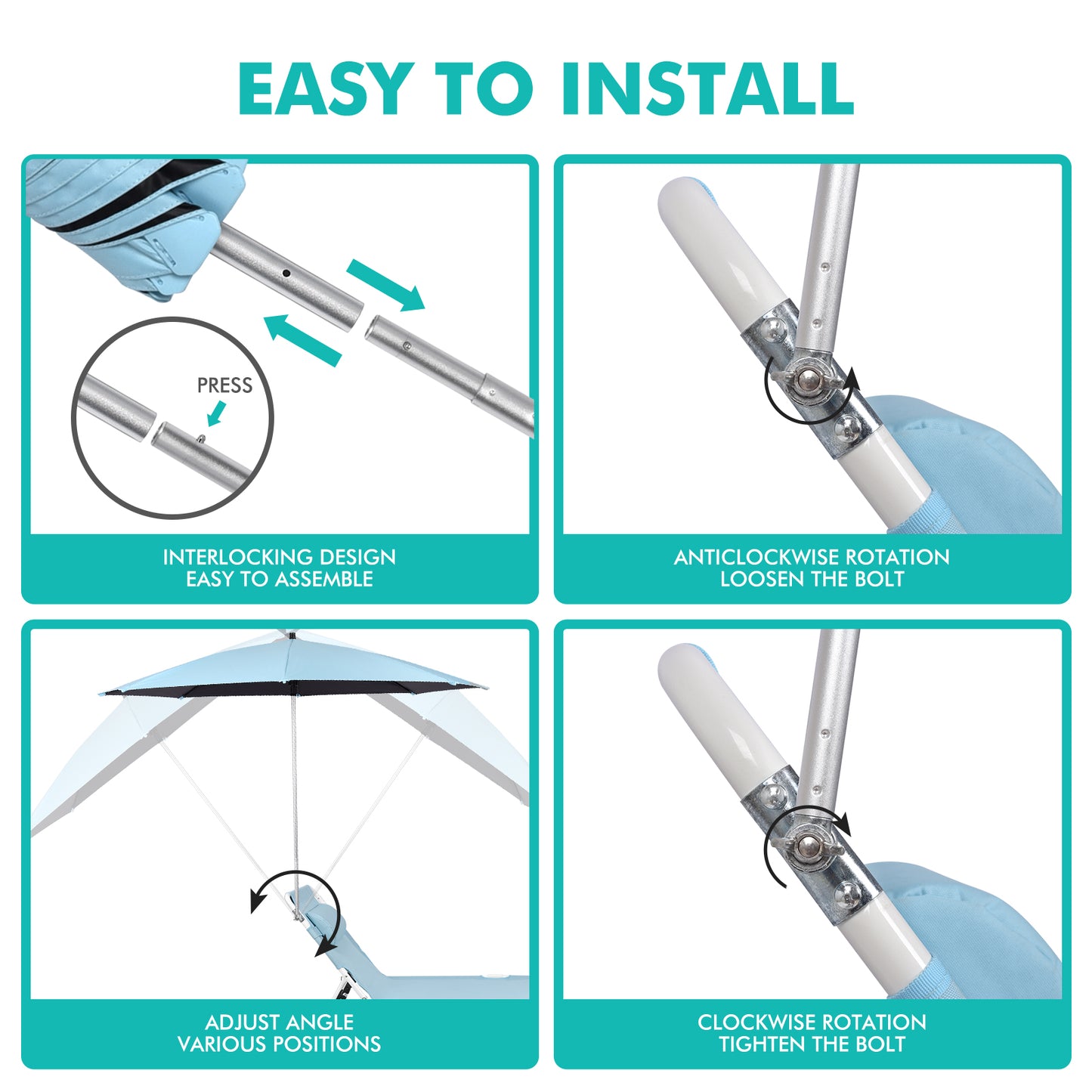 EASY TO INSTALL

PRESS

INTERLOCKING DESIGN
EASY TO ASSEMBLE

ANTICLOCKWISE ROTATION
LOOSEN THE BOLT

ADJUST ANGLE
VARIOUS POSITIONS

CLOCKWISE ROTATION
TIGHTEN THE BOLT