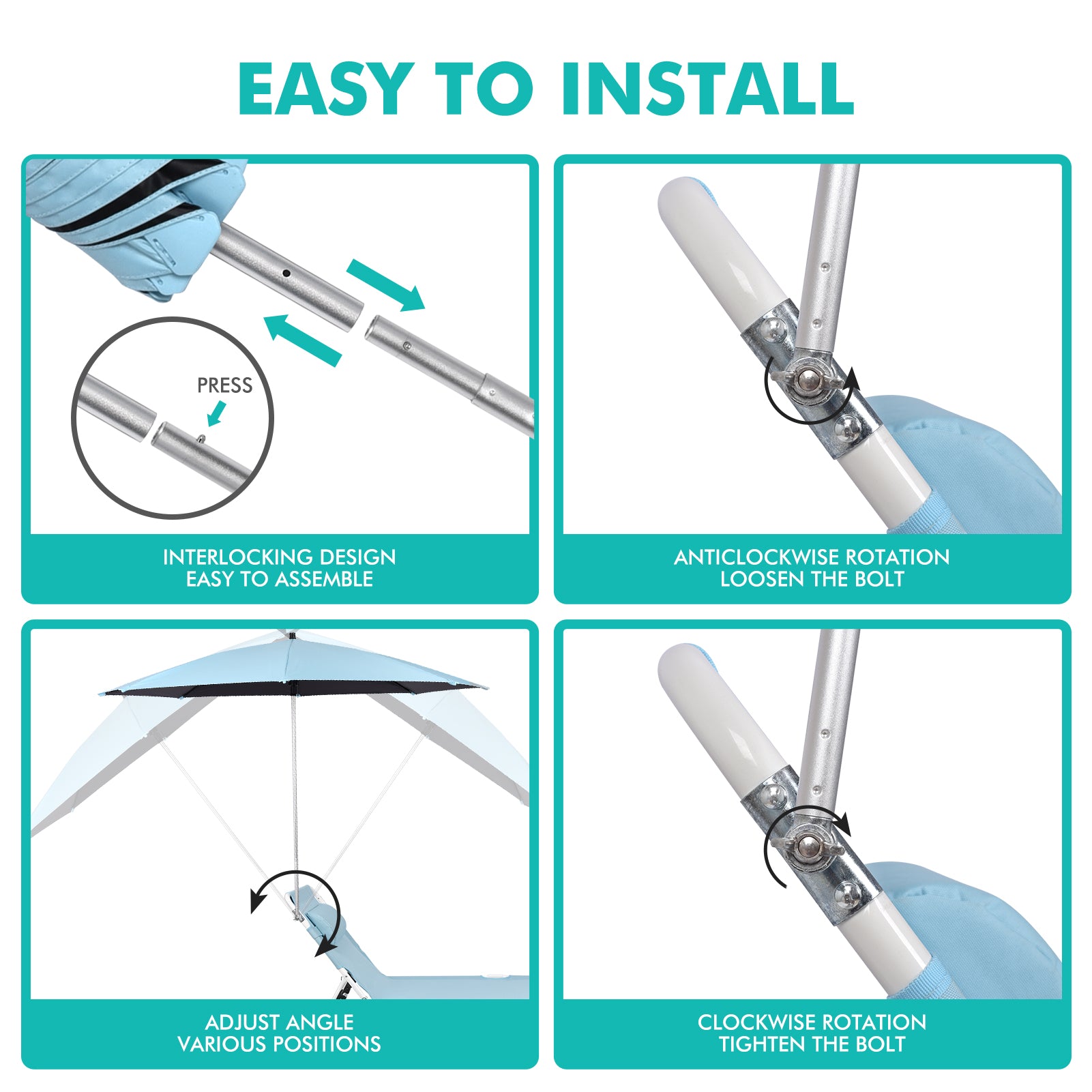 EASY TO INSTALL

PRESS

INTERLOCKING DESIGN
EASY TO ASSEMBLE

ANTICLOCKWISE ROTATION
LOOSEN THE BOLT

ADJUST ANGLE
VARIOUS POSITIONS

CLOCKWISE ROTATION
TIGHTEN THE BOLT